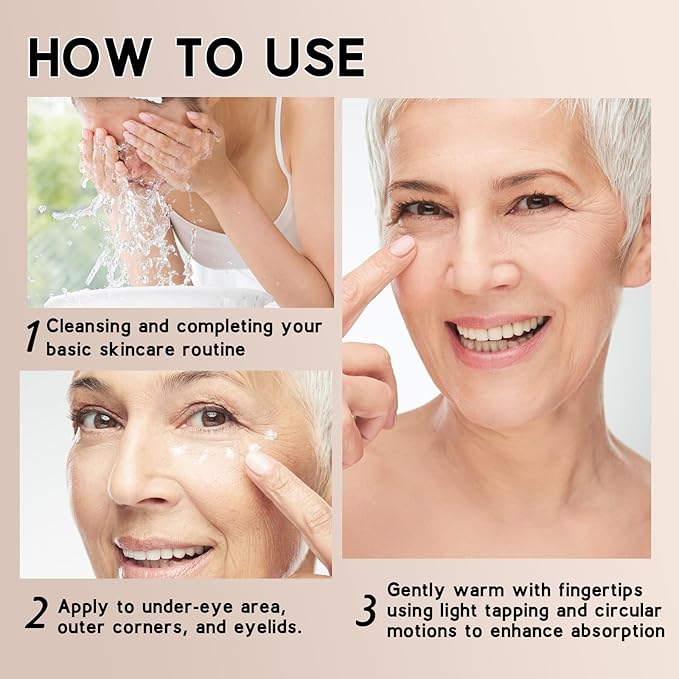 HOW TO USE

1 Cleansing and completing your basic skincare routine

2 Apply to under-eye area, outer corners, and eyelids.

3 Gently warm with fingertips using light tapping and circular motions to enhance absorption